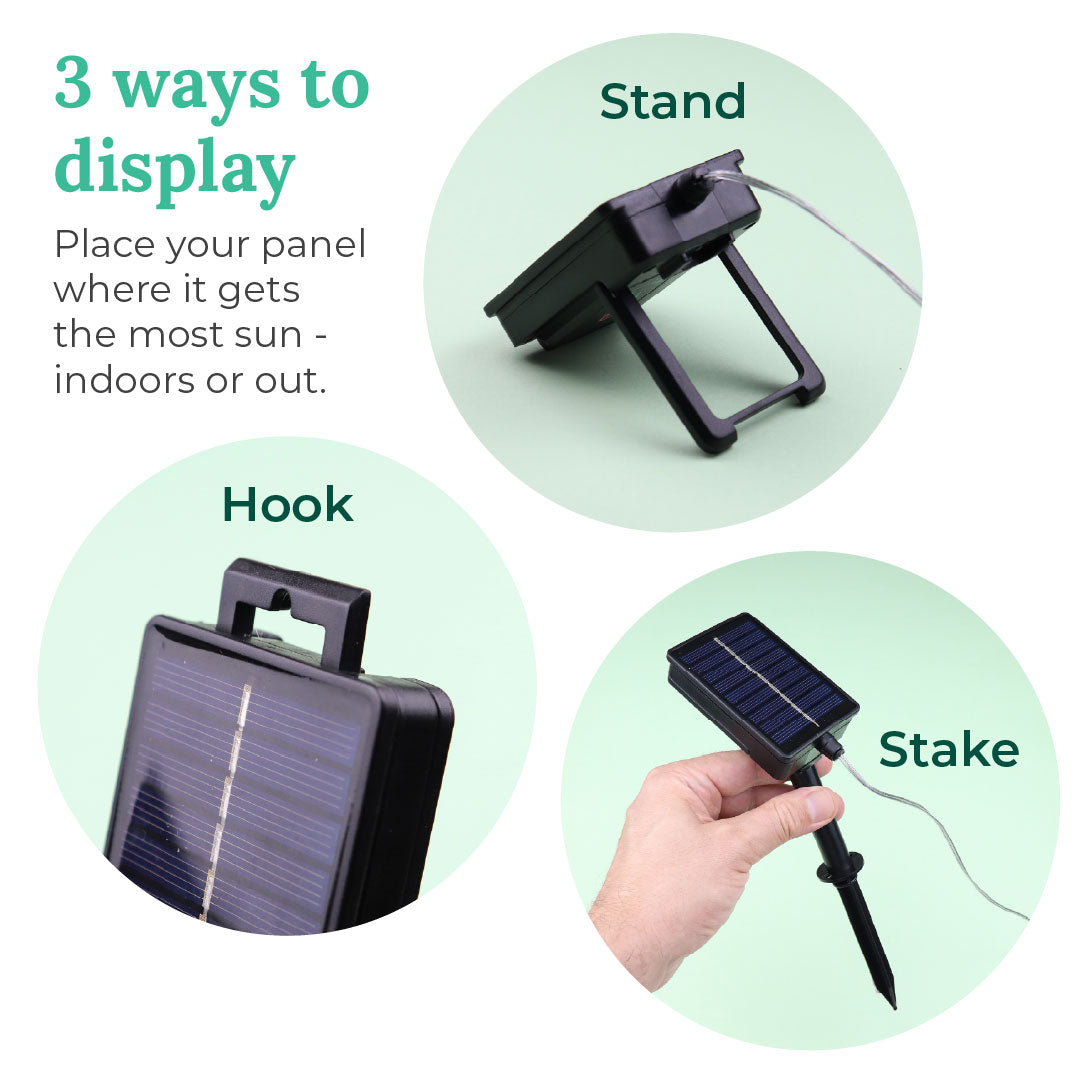 3 ways to display

Place your panel where it gets the most sun - indoors or out.

Stand

Hook

Stake