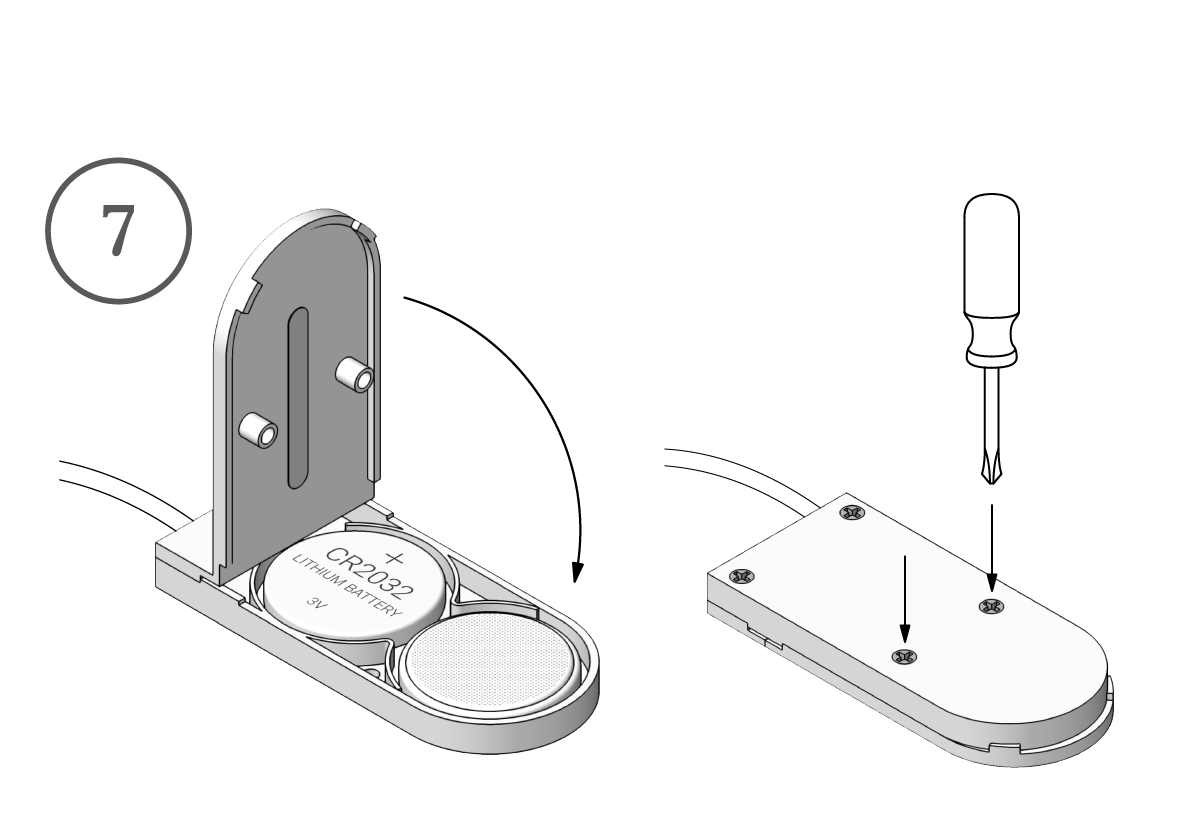 7

+
CR2032
LITHIUM BATTERY
3V